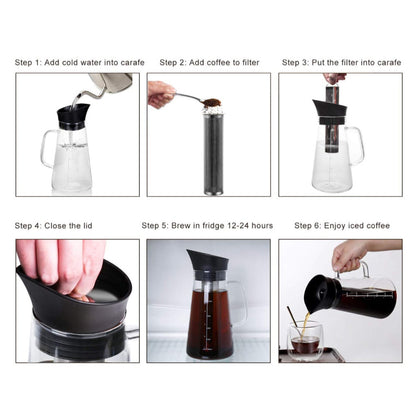 Step 1: Add cold water into carafe

Step 2: Add coffee to filter

Step 3: Put the filter into carafe

Step 4: Close the lid

Step 5: Brew in fridge 12-24 hours

Step 6: Enjoy iced coffee