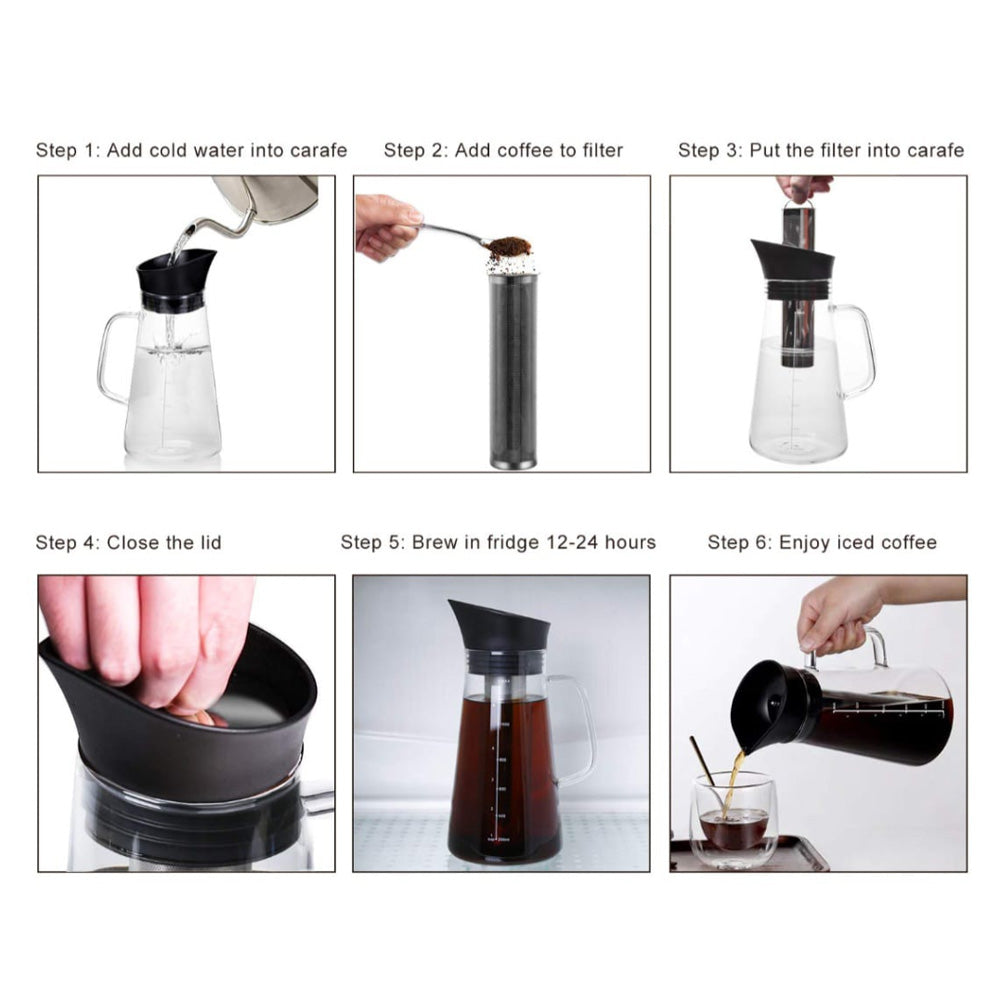 Step 1: Add cold water into carafe

Step 2: Add coffee to filter

Step 3: Put the filter into carafe

Step 4: Close the lid

Step 5: Brew in fridge 12-24 hours

Step 6: Enjoy iced coffee